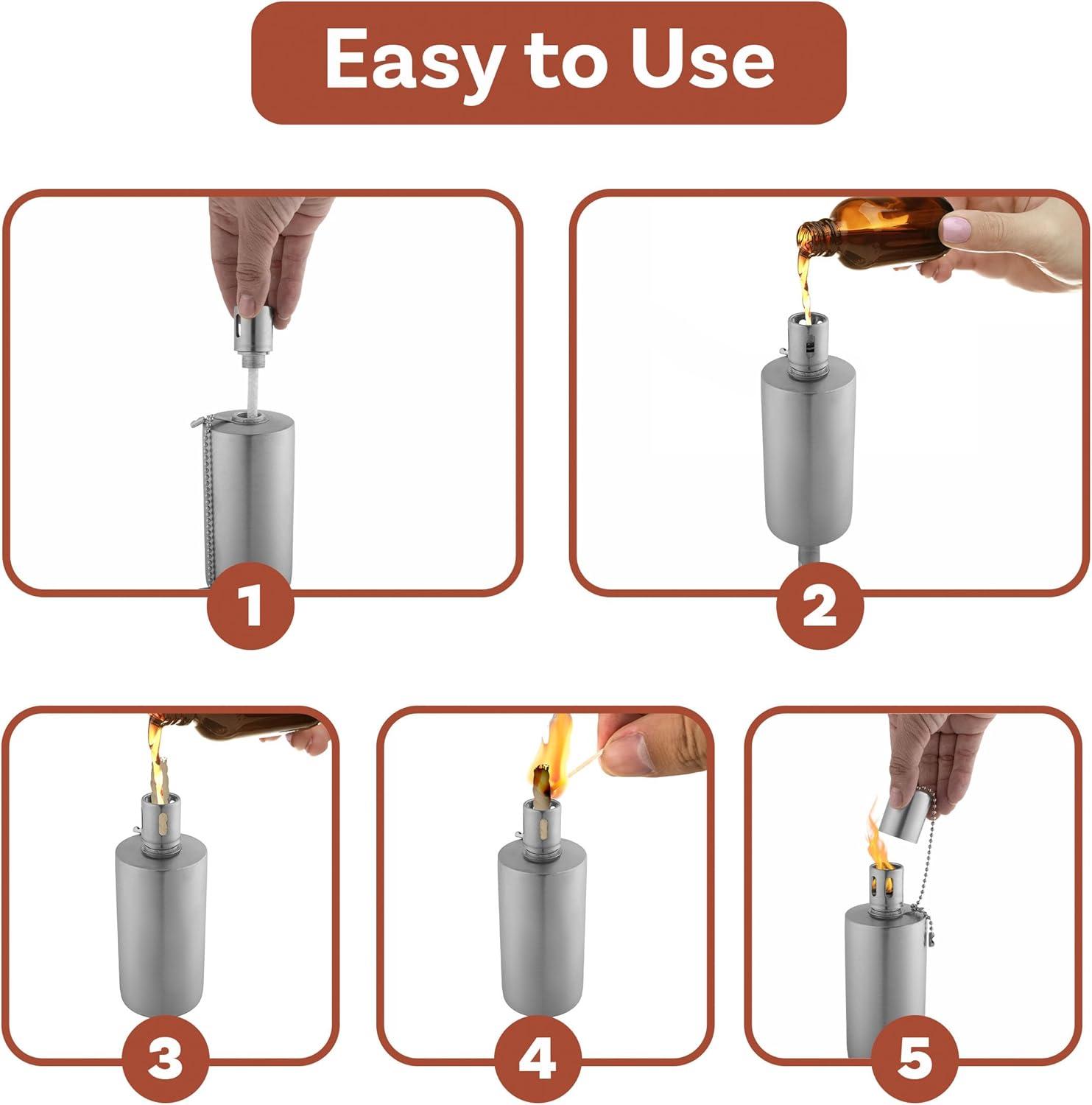 Easy to Use

1

2

3

4

5