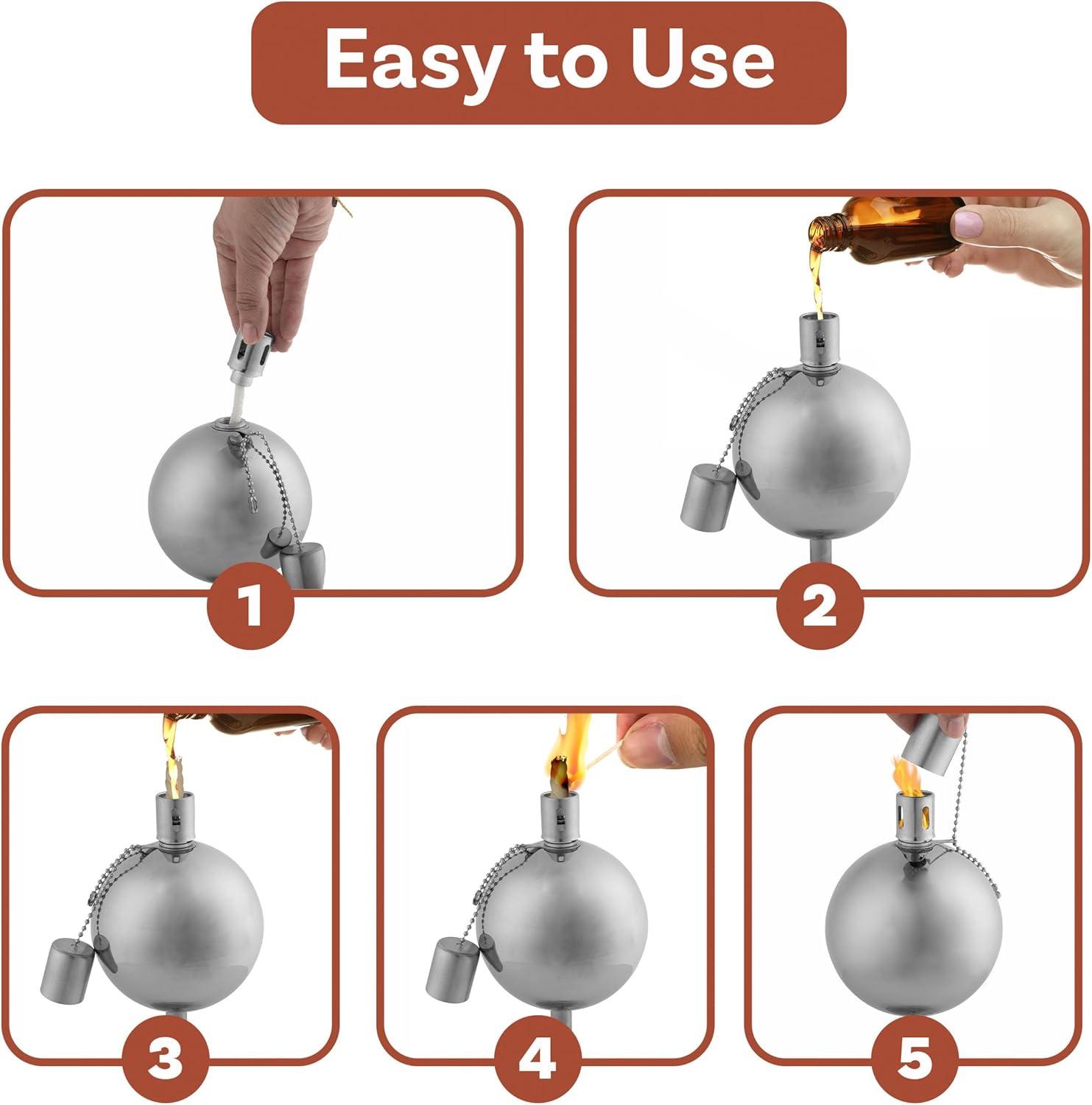 Easy to Use

1

2

3

4

5